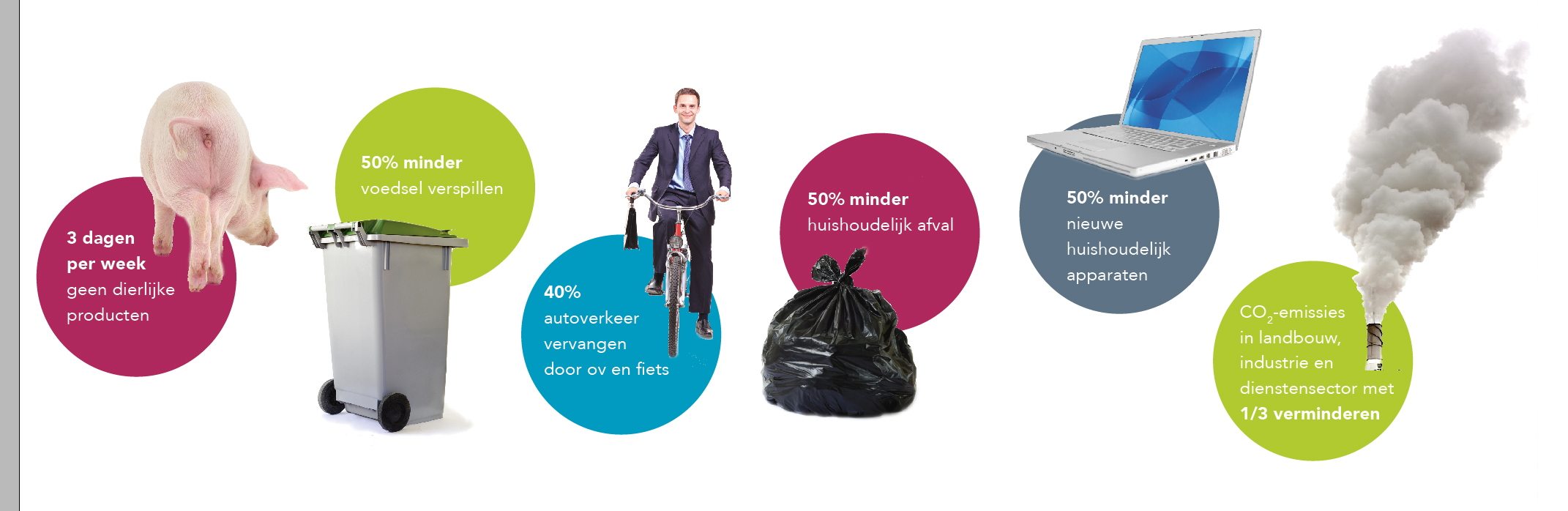 3 dagen per week geen dierlijke producten

50% minder voedsel verspillen

40% autoverkeer vervangen door ov en fiets

50% minder huishoudelijk afval

50% minder nieuwe huishoudelijk apparaten

$CO_2$-emissies in landbouw, industrie en dienstensector met 1/3 verminderen